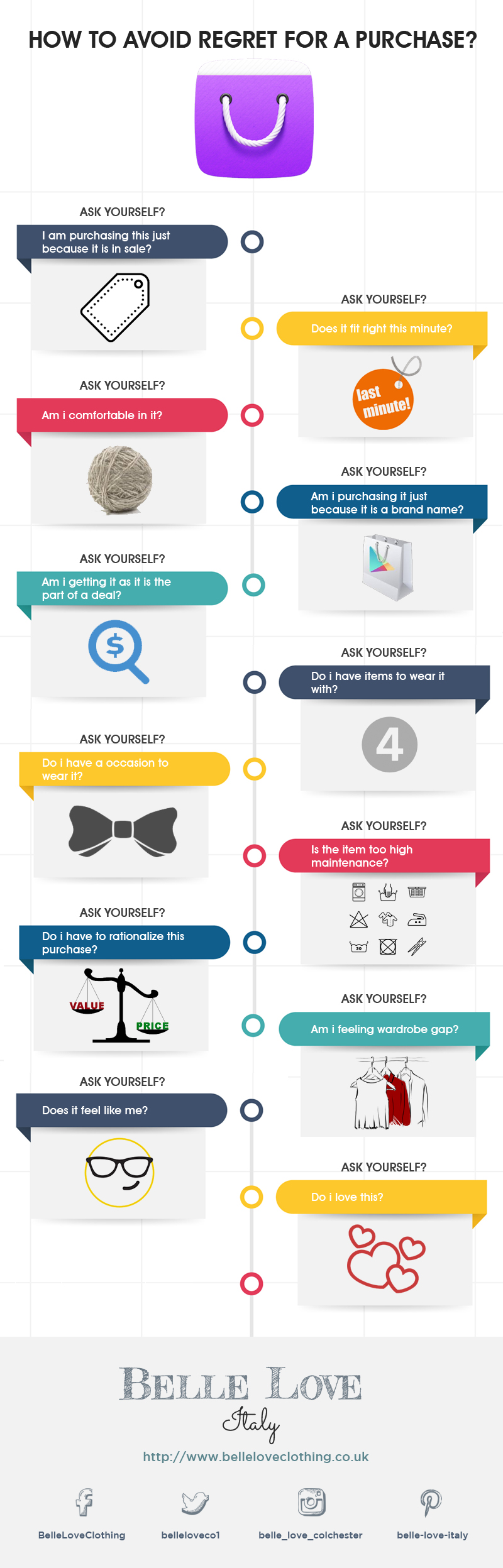 HOW TO AVOID REGRET FOR A PURCHASE?

ASK YOURSELF?
I am purchasing this just because it is in sale?

ASK YOURSELF?
Does it fit right this minute?

last minute!

ASK YOURSELF?
Am i comfortable in it?

ASK YOURSELF?
Am i purchasing it just because it is a brand name?

ASK YOURSELF?
Am i getting it as it is the part of a deal?

$

ASK YOURSELF?
Do i have items to wear it with?

4

ASK YOURSELF?
Do i have a occasion to wear it?

ASK YOURSELF?
Is the item too high maintenance?

30

ASK YOURSELF?
Do i have to rationalize this purchase?

VALUE
PRICE

ASK YOURSELF?
Am i feeling wardrobe gap?

ASK YOURSELF?
Does it feel like me?

ASK YOURSELF?
Do i love this?

BELLE LOVE
Italy

http://www.belleloveclothing.co.uk

BelleLoveClothing
belleloveco1
belle_love_colchester
belle-love-italy